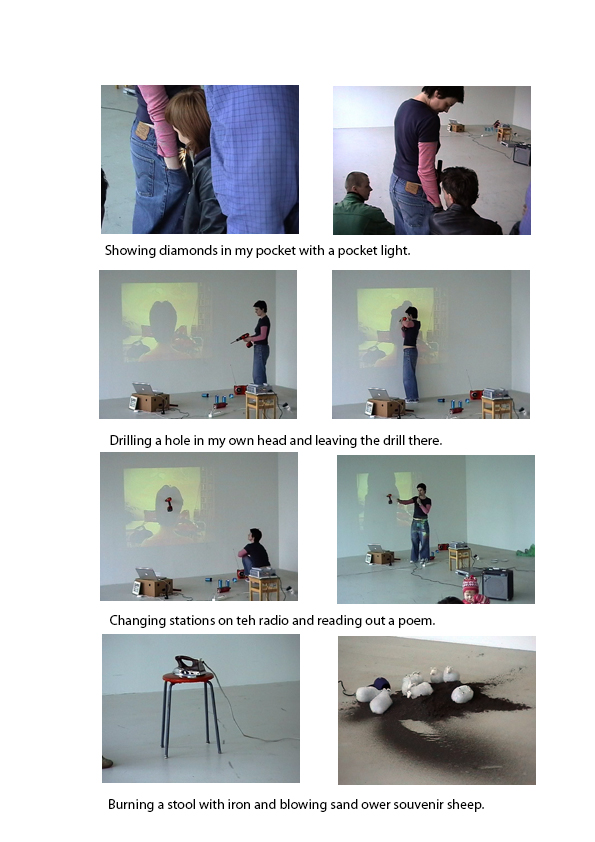 Showing diamonds in my pocket with a pocket light.

Drilling a hole in my own head and leaving the drill there.

Changing stations on teh radio and reading out a poem.

Burning a stool with iron and blowing sand ower souvenir sheep.